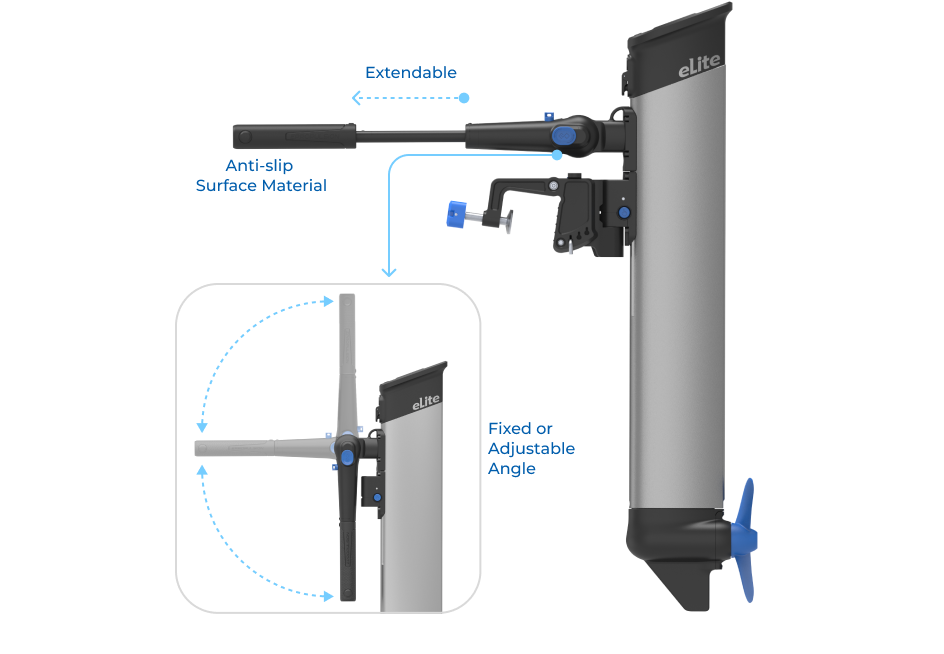 Extendable

eLite

Anti-slip
Surface Material

eLite

Fixed or
Adjustable
Angle