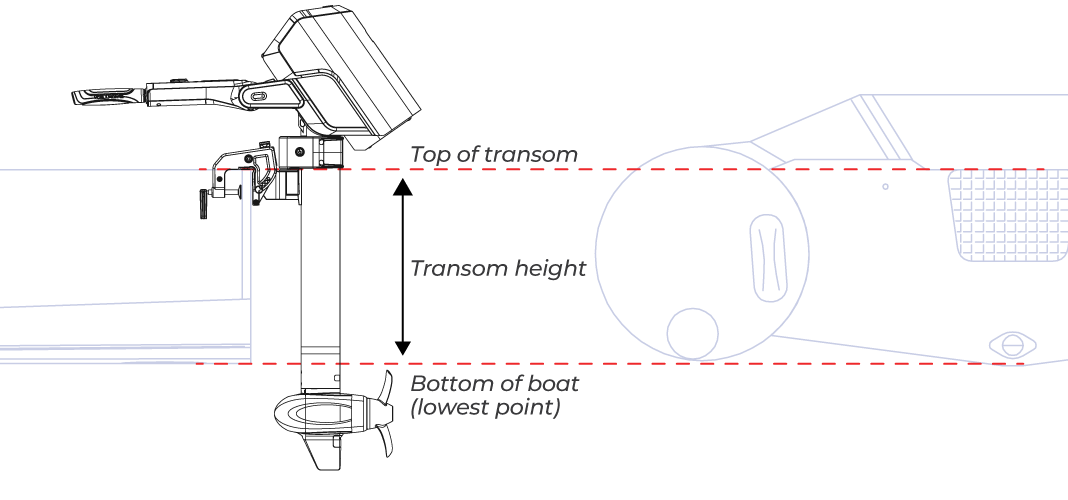 Top of transom

Transom height

Bottom of boat
(lowest point)